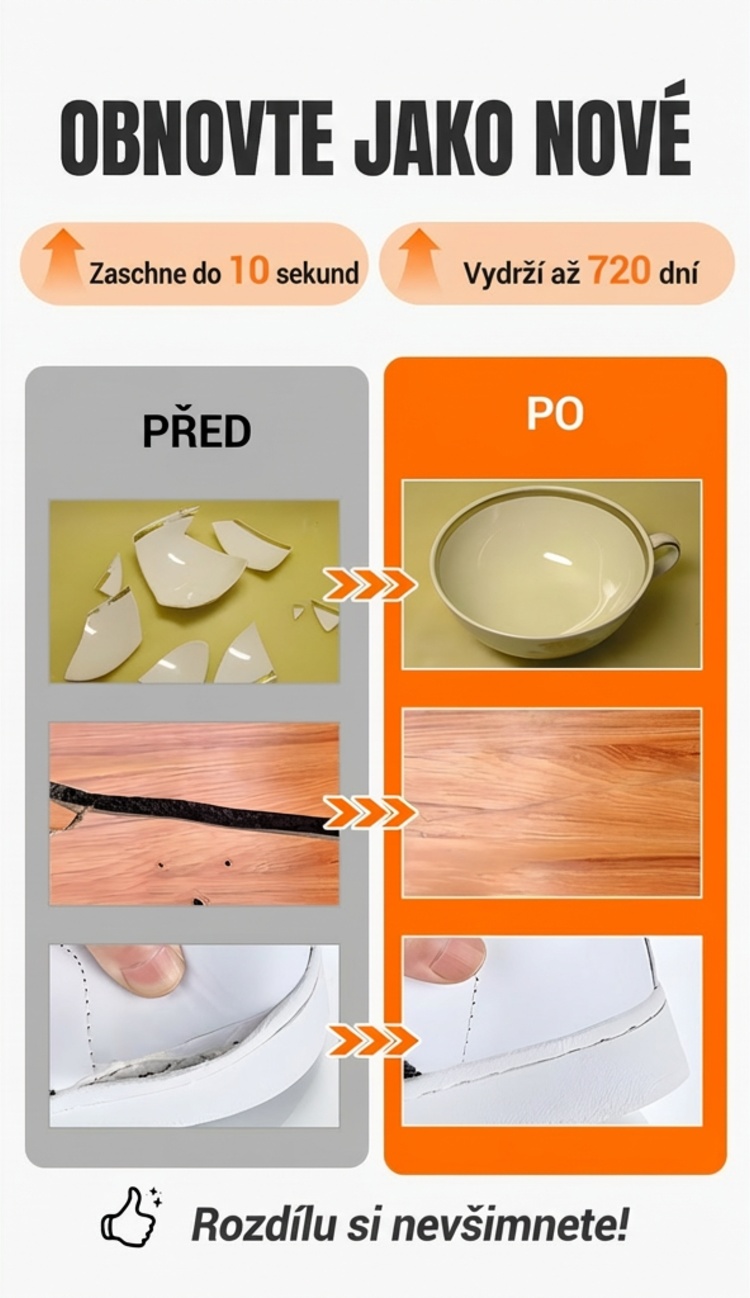 OBNOVTE JAKO NOVÉ

Zaschne do 10 sekund

Vydrží až 720 dní

PŘED

PO

Rozdílu si nevšimnete!