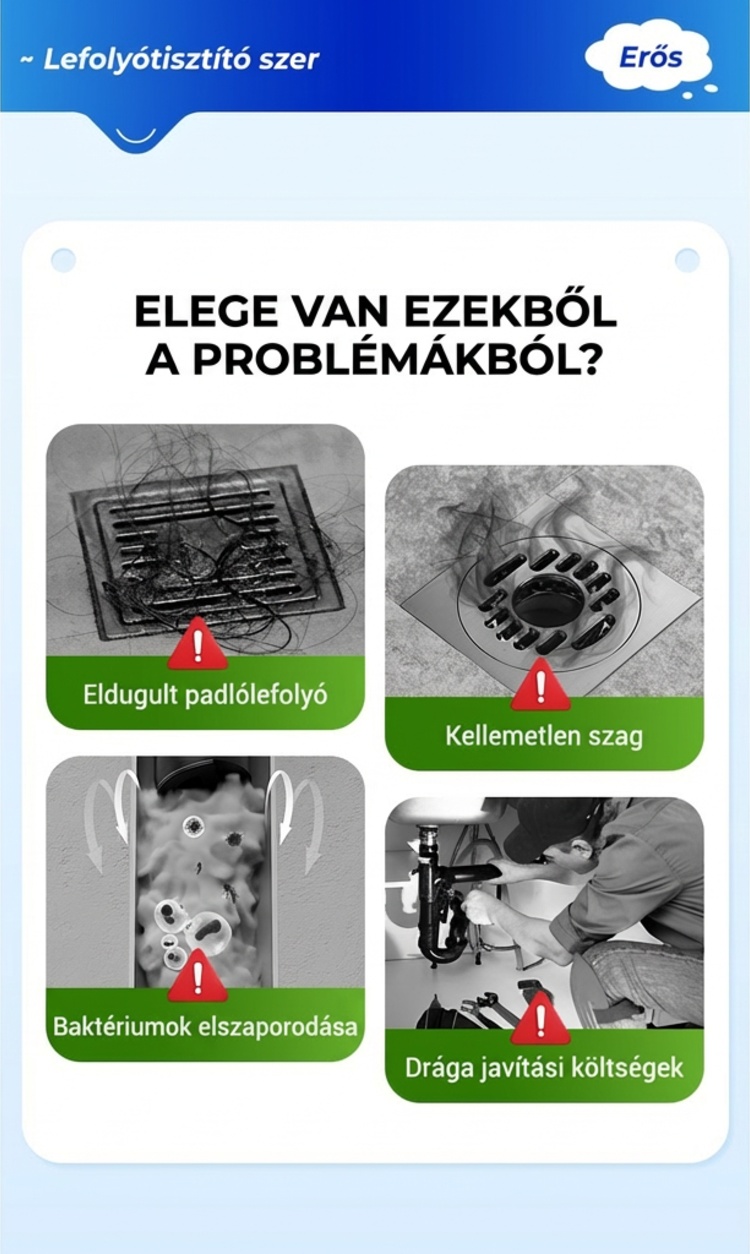 ~ Lefolyótisztító szer

Erős

ELEGE VAN EZEKBŐL A PROBLÉMÁKBÓL?

Eldugult padlólefolyó

Kellemetlen szag

Baktériumok elszaporodása

Drága javítási költségek