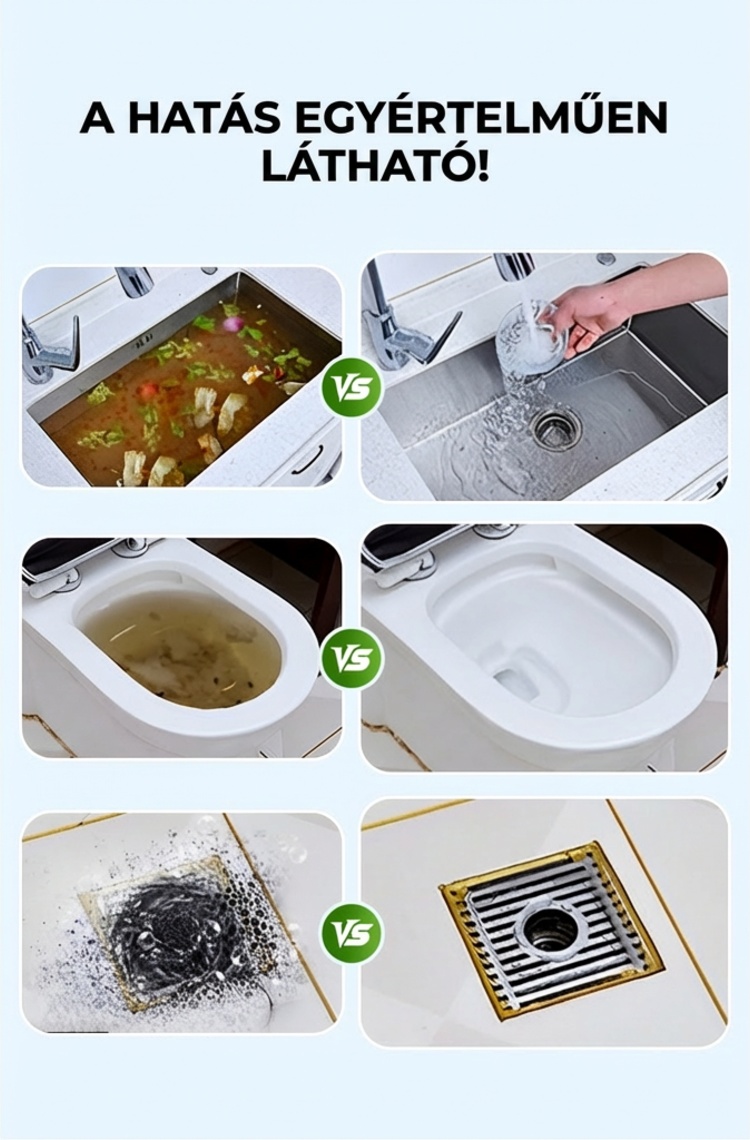 A HATÁS EGYÉRTELMŰEN LÁTHATÓ!

VS

VS

VS