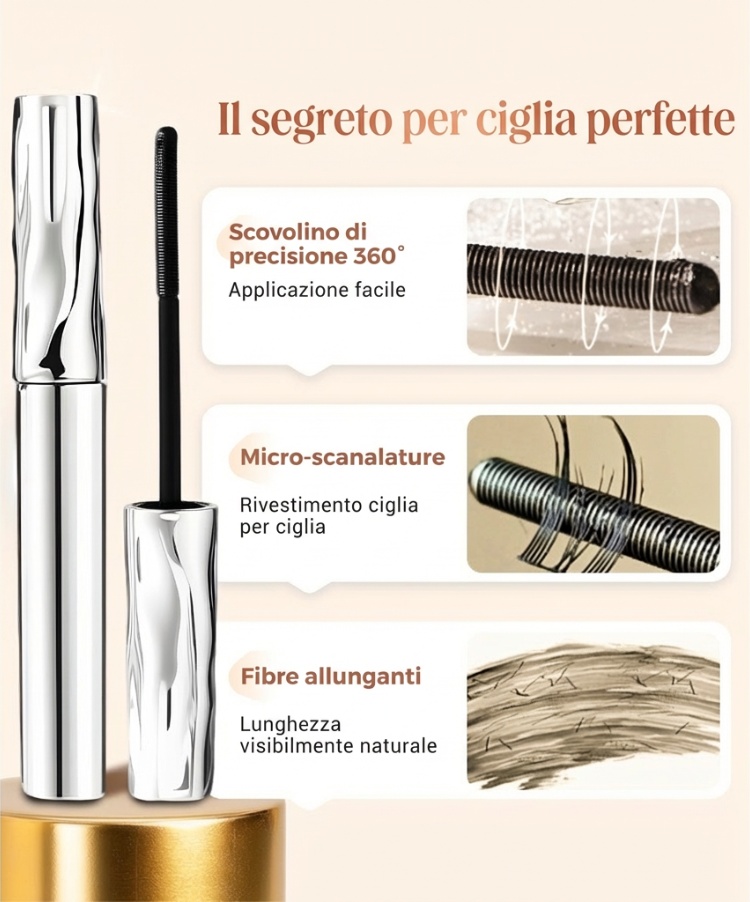 Il segreto per ciglia perfette

Scovolino di precisione 360°
Applicazione facile

Micro-scanalature
Rivestimento ciglia per ciglia

Fibre allunganti
Lunghezza visibilmente naturale