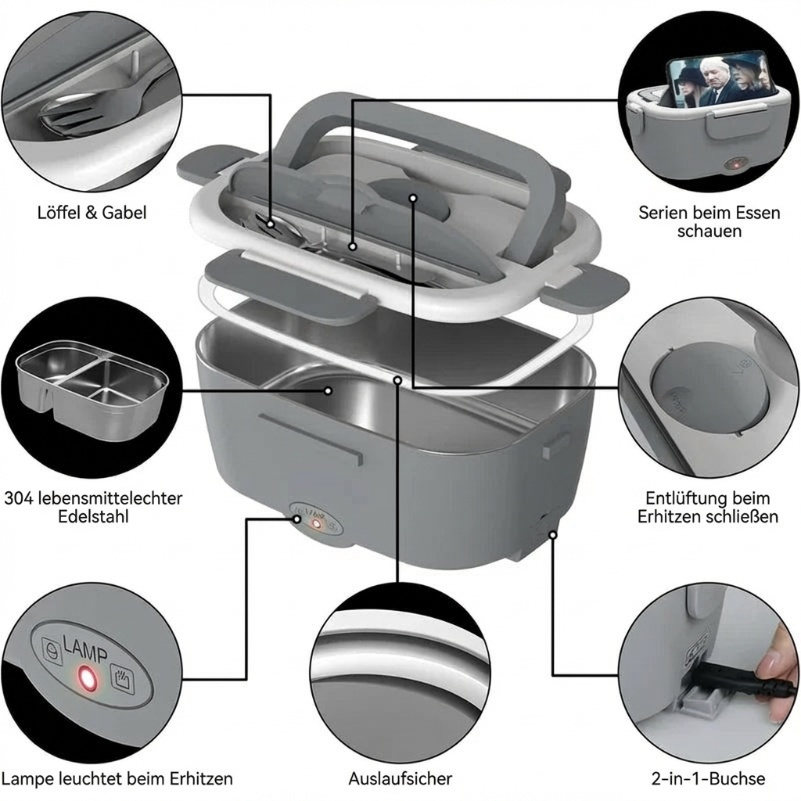 Löffel & Gabel

Serien beim Essen schauen

304 lebensmittelechter Edelstahl

Entlüftung beim Erhitzen schließen

LAMP

Lampe leuchtet beim Erhitzen

Auslaufsicher

2-in-1-Buchse