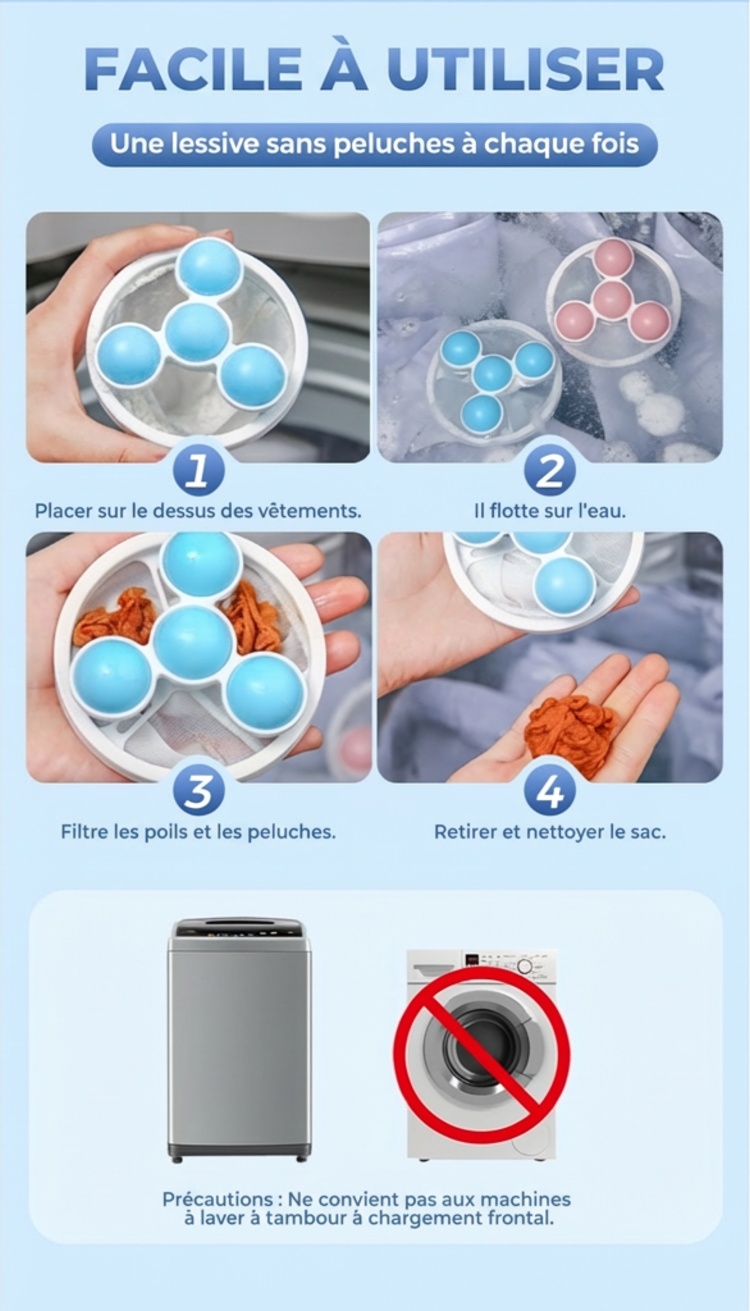 FACILE À UTILISER

Une lessive sans peluches à chaque fois

1
Placer sur le dessus des vêtements.

2
Il flotte sur l'eau.

3
Filtre les poils et les peluches.

4
Retirer et nettoyer le sac.

Précautions : Ne convient pas aux machines à laver à tambour à chargement frontal.